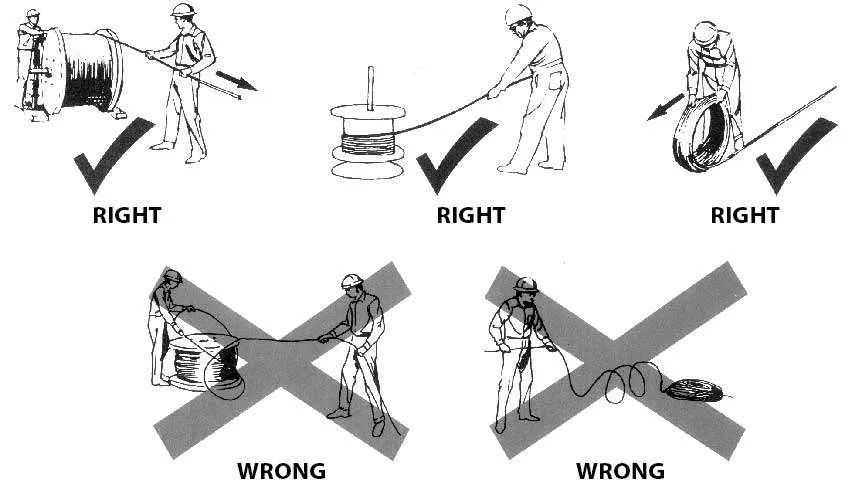 RIGHT

RIGHT

RIGHT

WRONG

WRONG