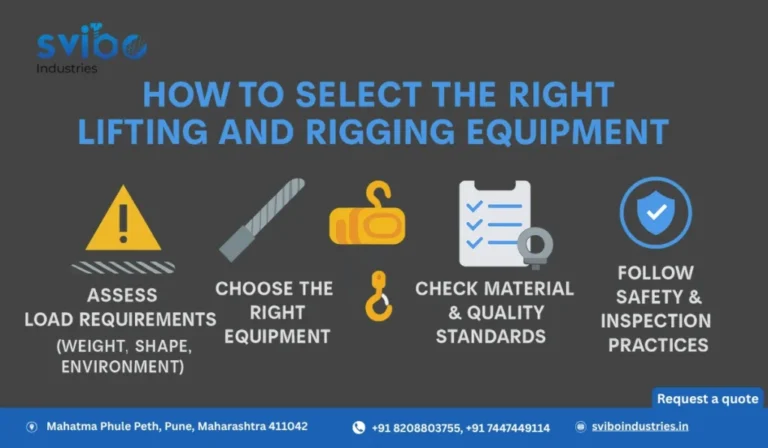 svibo
Industries

HOW TO SELECT THE RIGHT LIFTING AND RIGGING EQUIPMENT

ASSESS LOAD REQUIREMENTS (WEIGHT, SHAPE, ENVIRONMENT)

CHOOSE THE RIGHT EQUIPMENT

CHECK MATERIAL & QUALITY STANDARDS

FOLLOW SAFETY & INSPECTION PRACTICES

Request a quote

Mahatma Phule Peth, Pune, Maharashtra 411042

+91 8208803755, +91 7447449114

sviboindustries.in