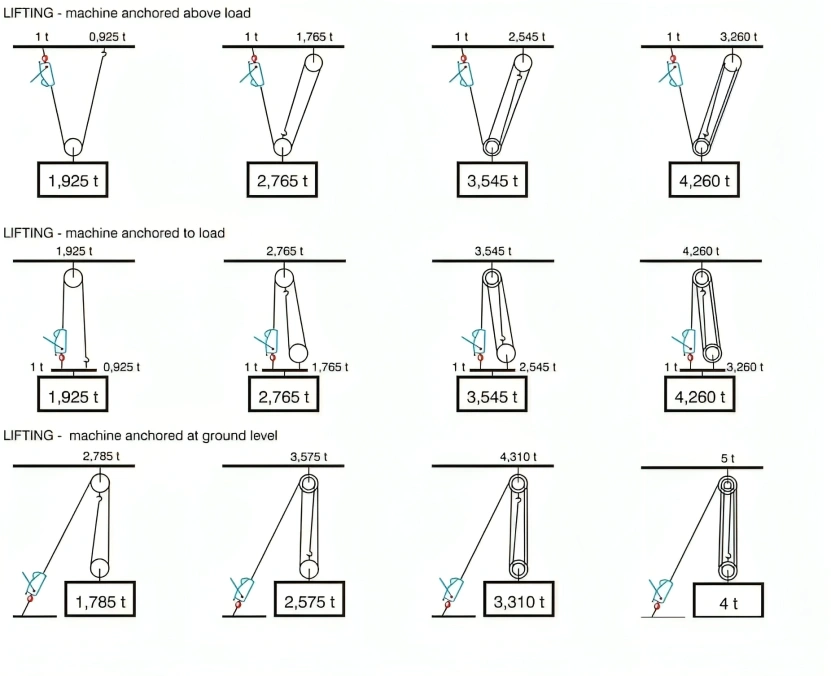 LIFTING - machine anchored above load

1 t 0,925 t

1,925 t

1 t 1,765 t

2,765 t

1 t 2,545 t

3,545 t

1 t 3,260 t

4,260 t

LIFTING - machine anchored to load

1,925 t

1 t 0,925 t

1,925 t

2,765 t

1 t 1,765 t

2,765 t

3,545 t

1 t 2,545 t

3,545 t

4,260 t

1 t 3,260 t

4,260 t

LIFTING - machine anchored at ground level

2,785 t

1,785 t

3,575 t

2,575 t

4,310 t

3,310 t

5 t

4 t